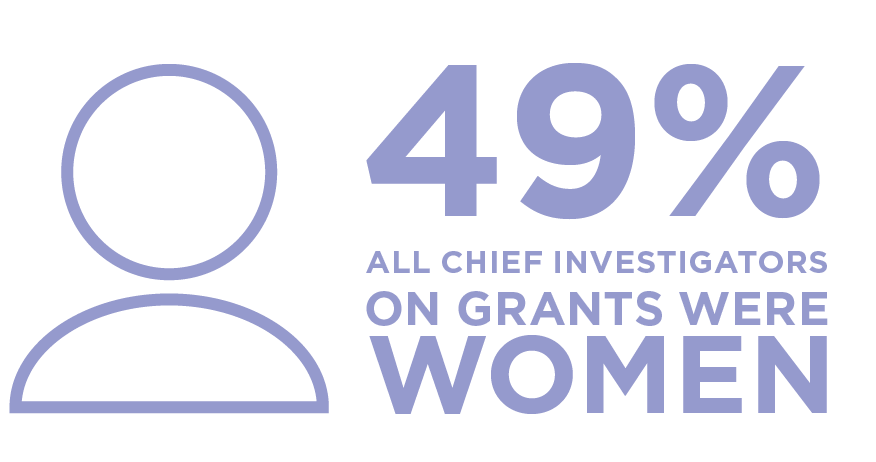 49%

ALL CHIEF INVESTIGATORS ON GRANTS WERE WOMEN