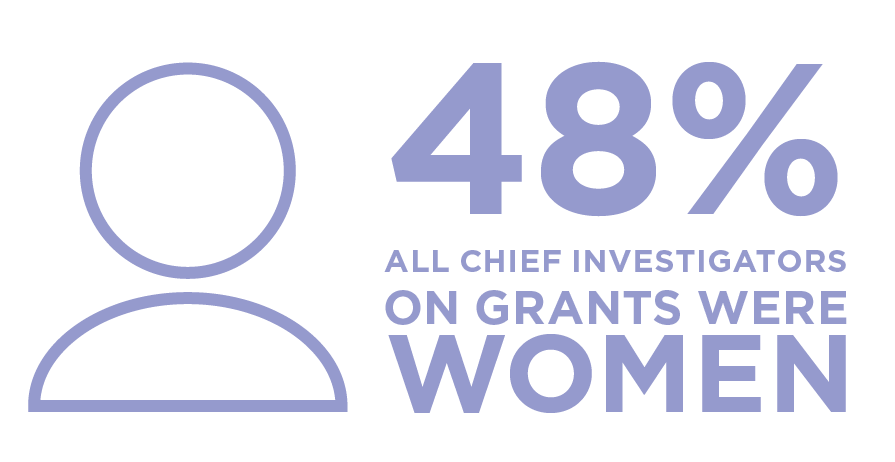 48%

ALL CHIEF INVESTIGATORS ON GRANTS WERE WOMEN