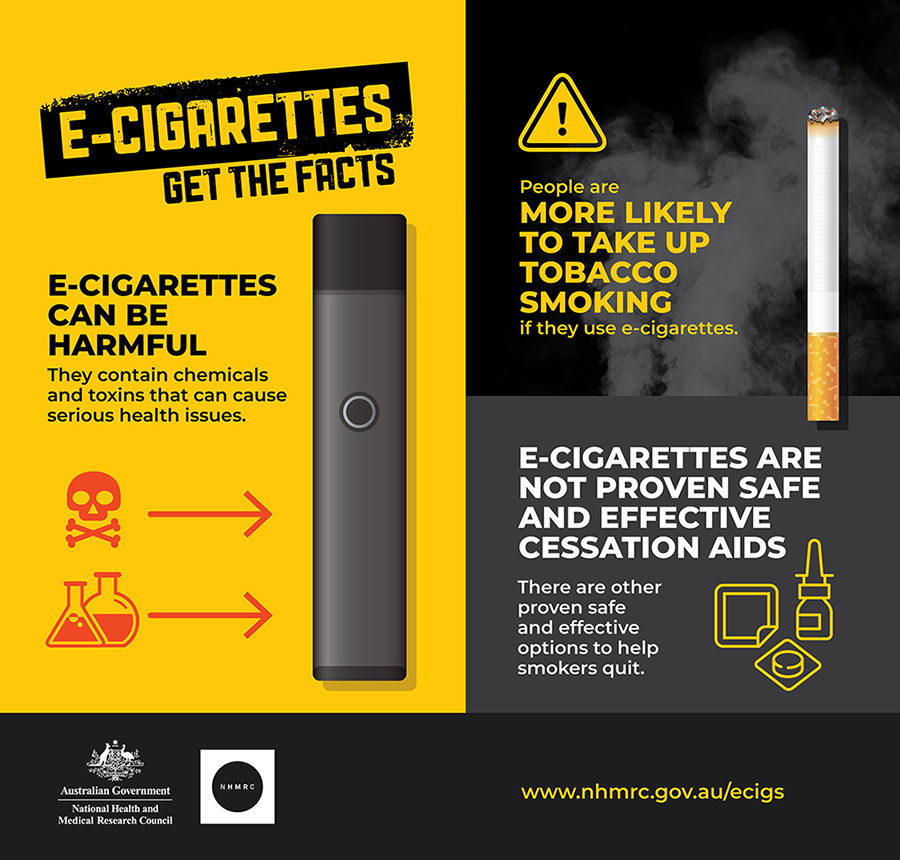 E-CIGARETTES
GET THE FACTS

E-CIGARETTES CAN BE HARMFUL
They contain chemicals and toxins that can cause serious health issues.

People are
MORE LIKELY TO TAKE UP TOBACCO SMOKING
if they use e-cigarettes.

E-CIGARETTES ARE NOT PROVEN SAFE AND EFFECTIVE CESSATION AIDS
There are other proven safe and effective options to help smokers quit.

Australian Government
National Health and Medical Research Council

NHMRC

www.nhmrc.gov.au/ecigs