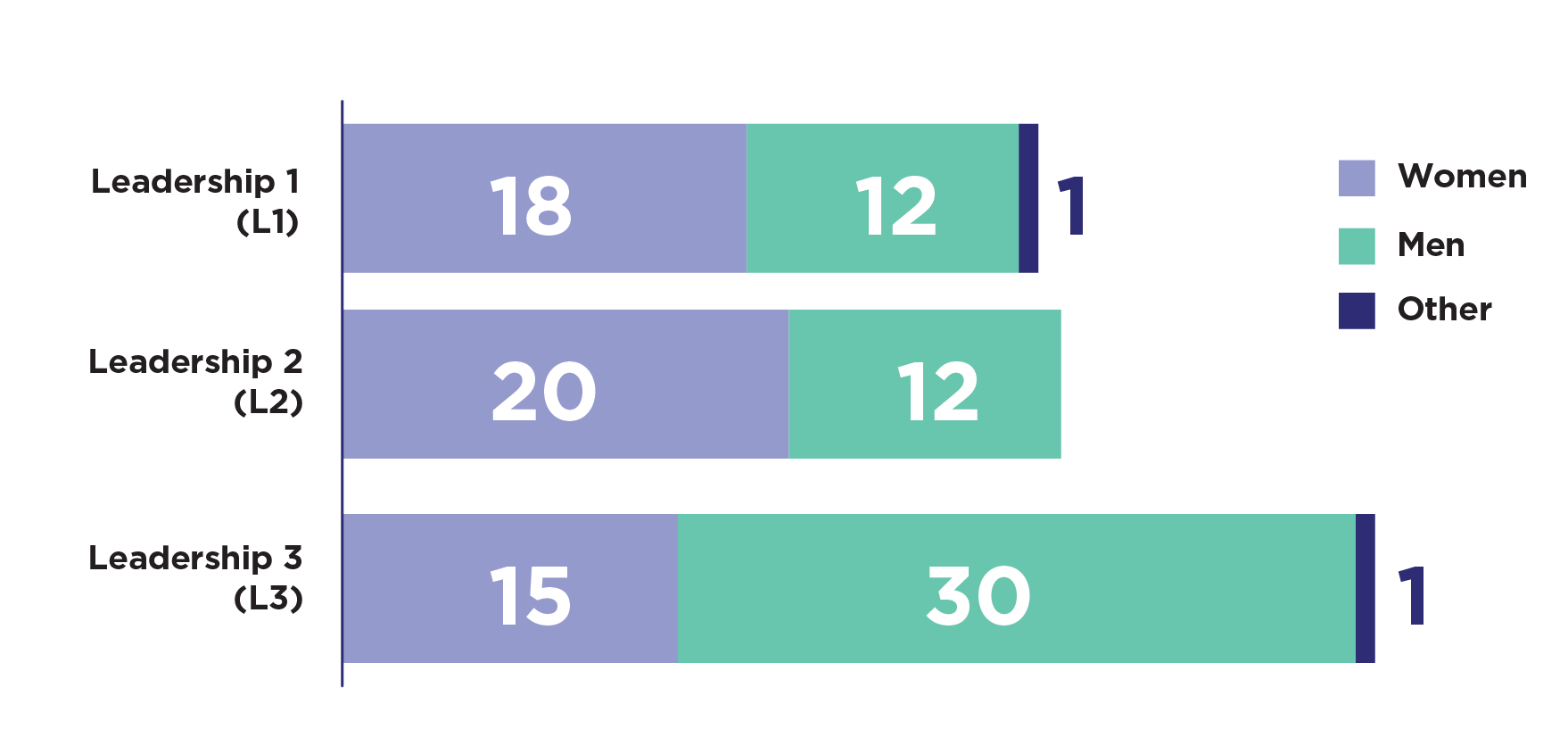 Leadership 1 (L1)
18
12
1

Leadership 2 (L2)
20
12

Leadership 3 (L3)
15
30
1

Women
Men
Other