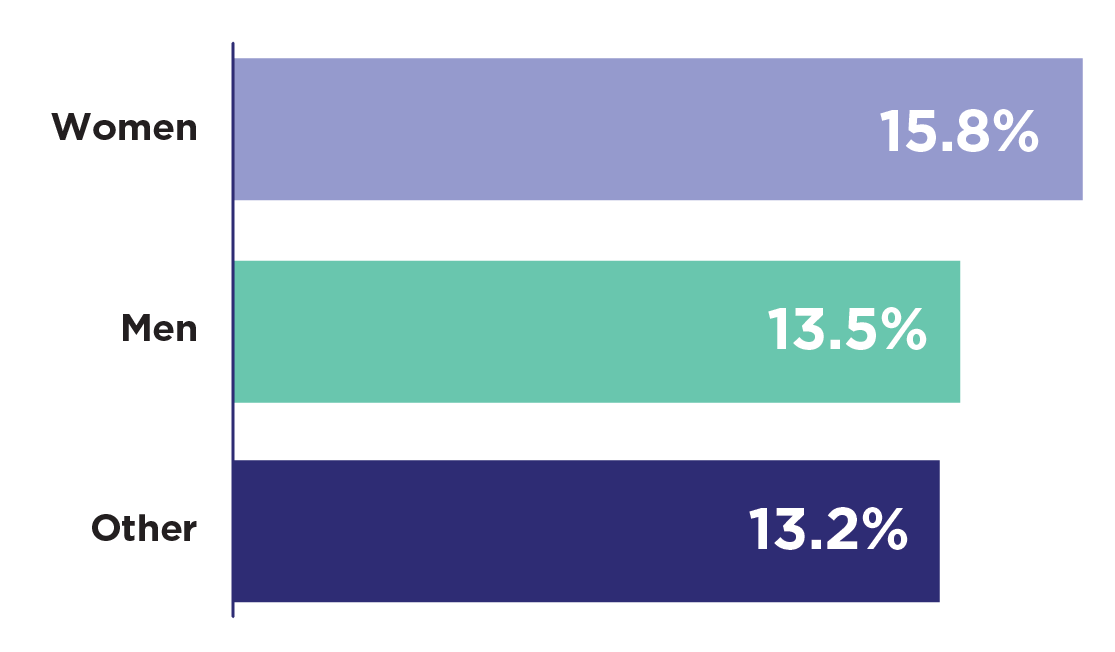 Women 15.8%
Men 13.5%
Other 13.2%