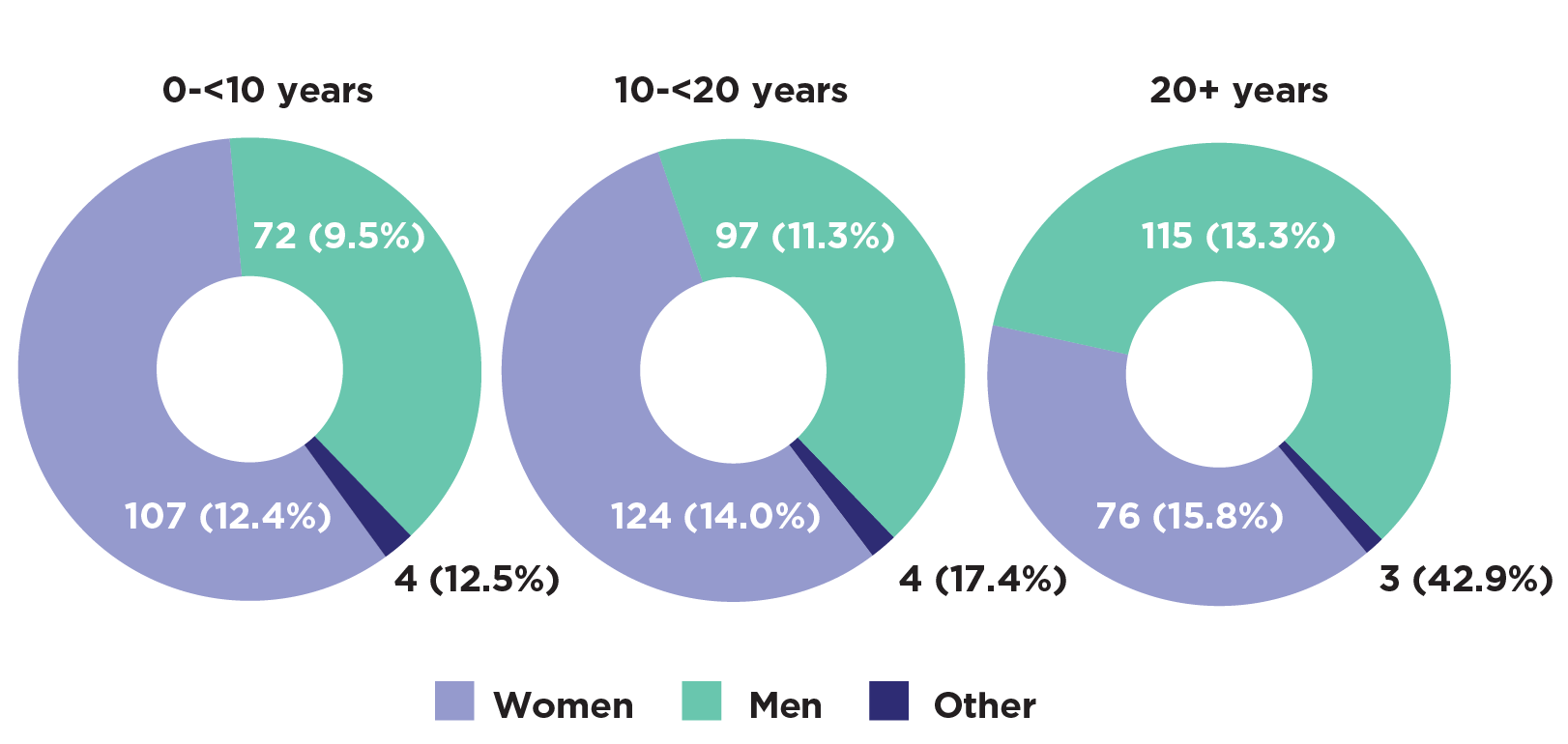 0-<10 years

72 (9.5%)

107 (12.4%)

4 (12.5%)

10-<20 years

97 (11.3%)

124 (14.0%)

4 (17.4%)

20+ years

115 (13.3%)

76 (15.8%)

3 (42.9%)

Women Men Other