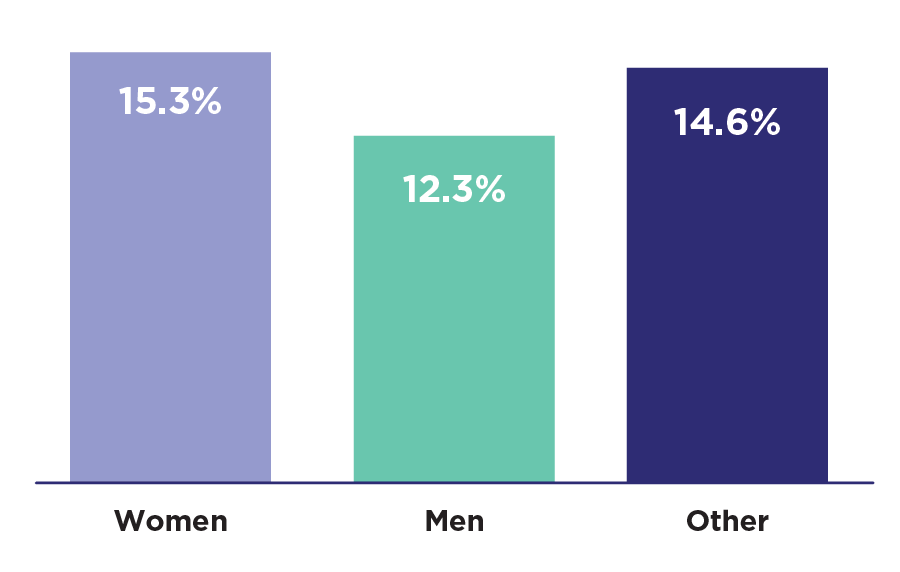 15.3%

12.3%

14.6%

Women

Men

Other