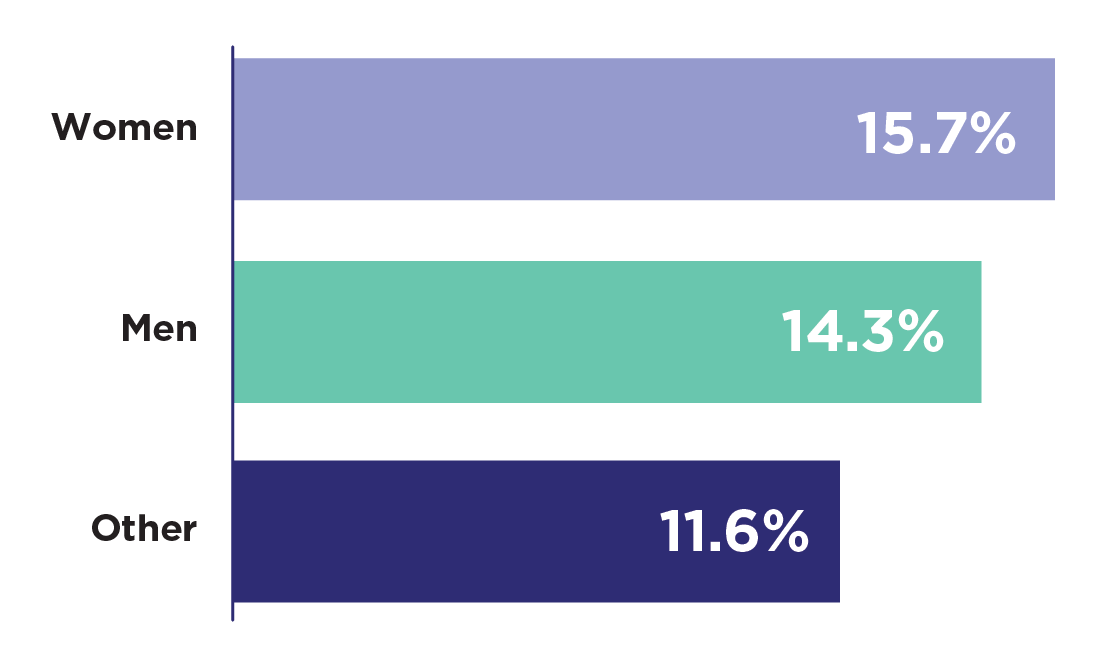 Women 15.7%

Men 14.3%

Other 11.6%