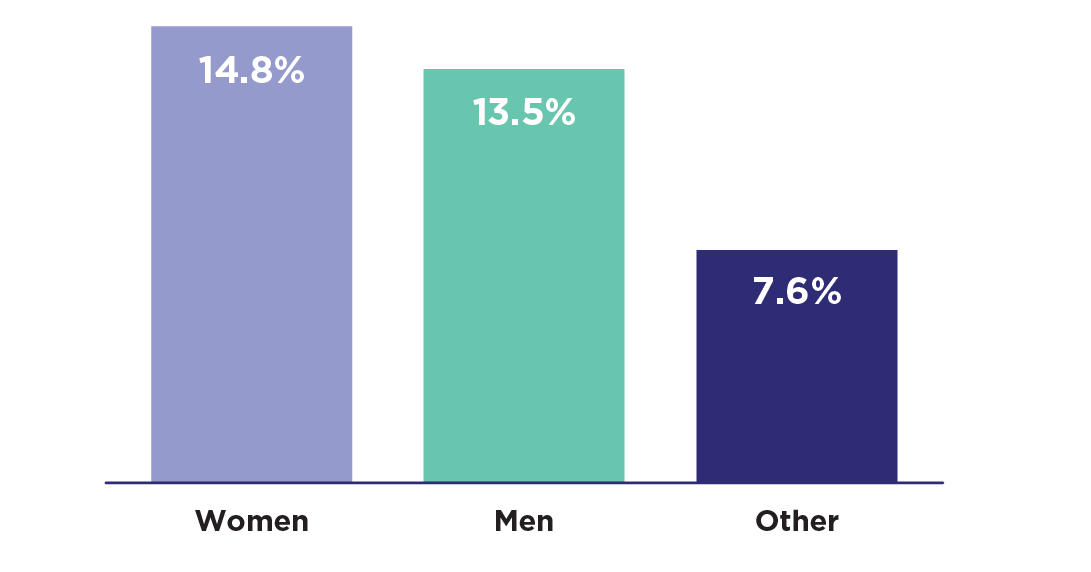 14.8%

13.5%

7.6%

Women

Men

Other