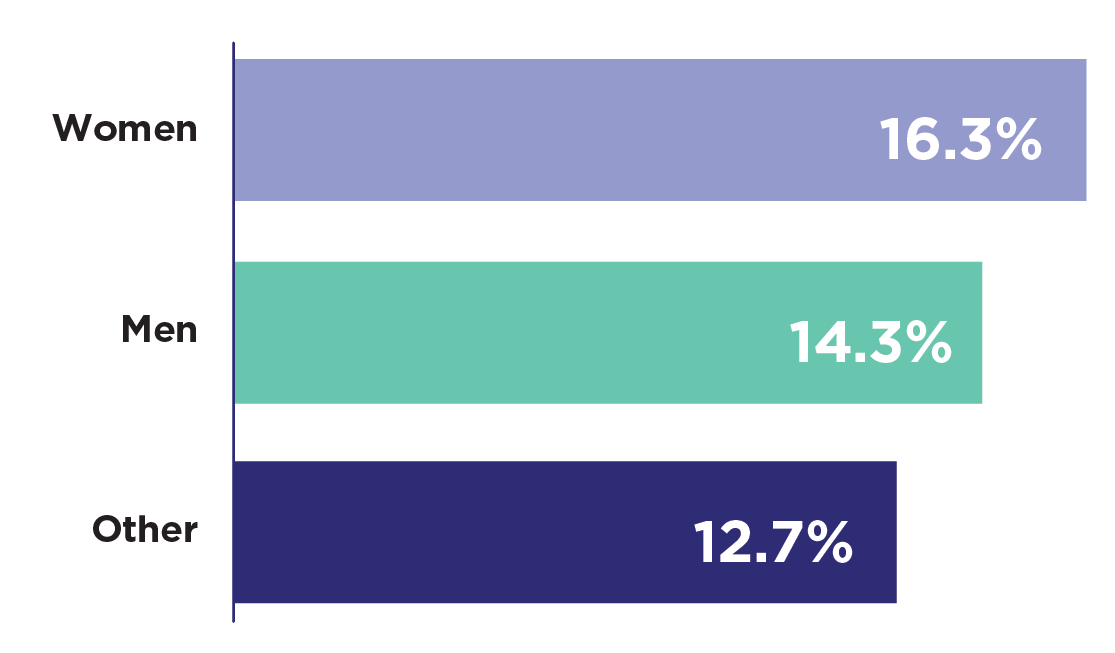 Women 16.3%

Men 14.3%

Other 12.7%