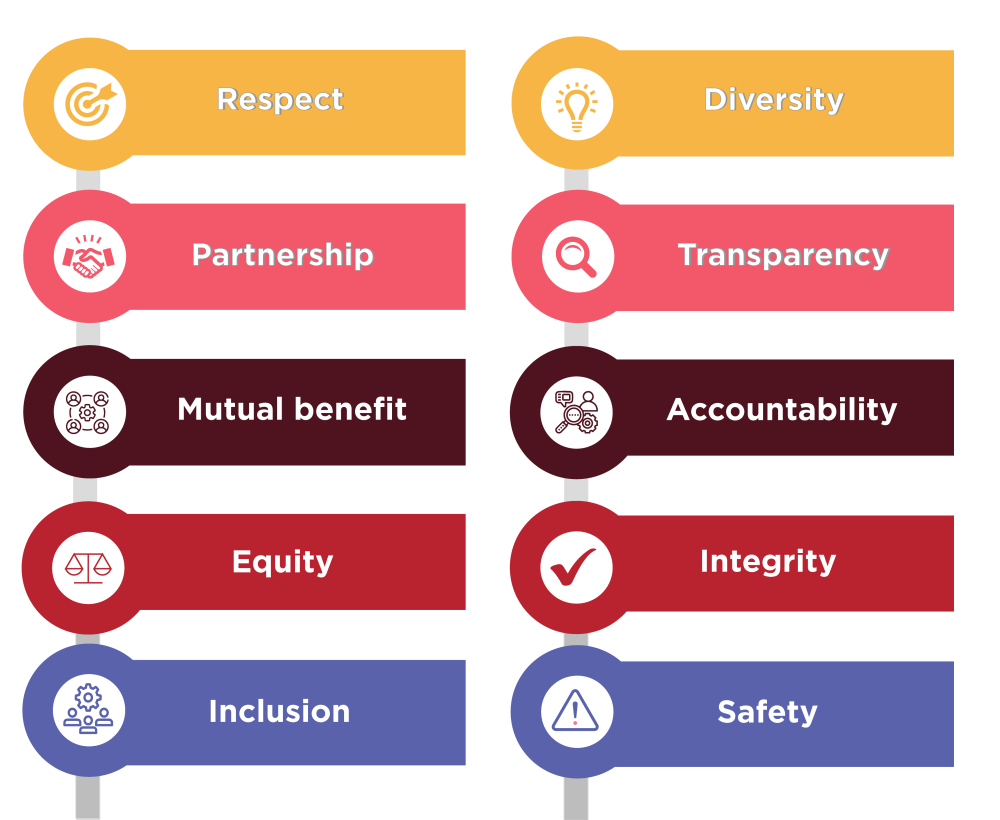 Respect

Partnership

Mutual benefit

Equity

Inclusion

Diversity

Transparency

Accountability

Integrity

Safety