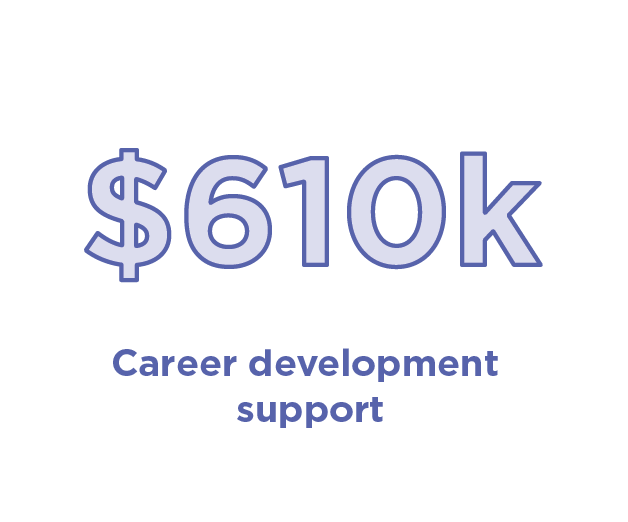 $610k

Career development support