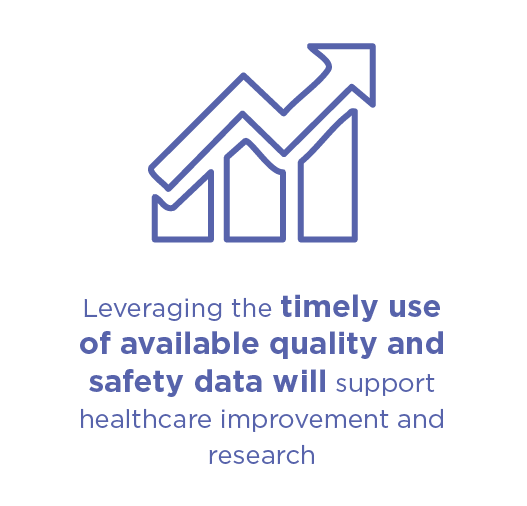 Leveraging the timely use of available quality and safety data will support healthcare improvement and research