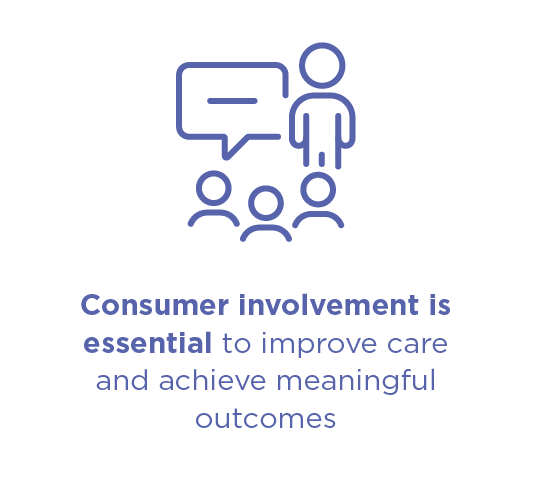 Consumer involvement is essential to improve care and achieve meaningful outcomes