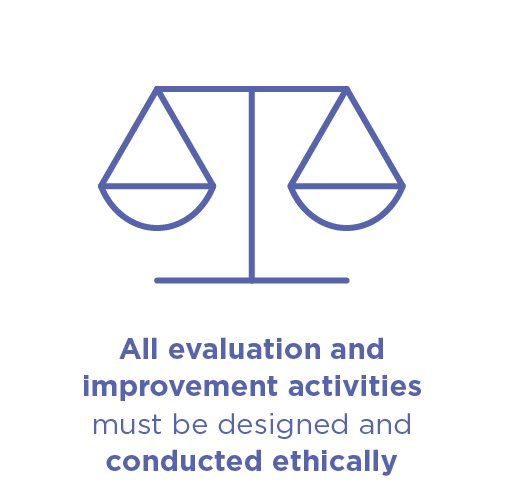 All evaluation and improvement activities must be designed and conducted ethically