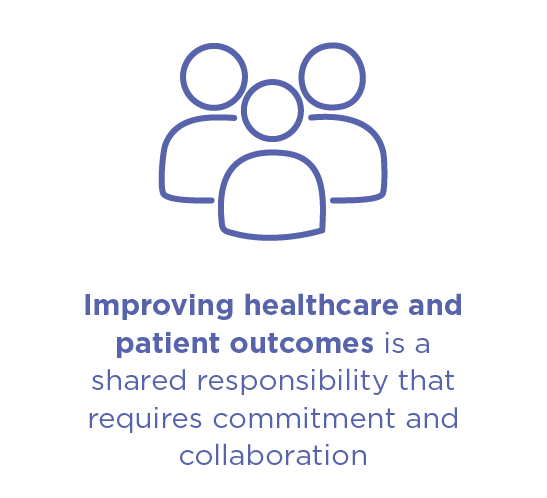 Improving healthcare and patient outcomes is a shared responsibility that requires commitment and collaboration