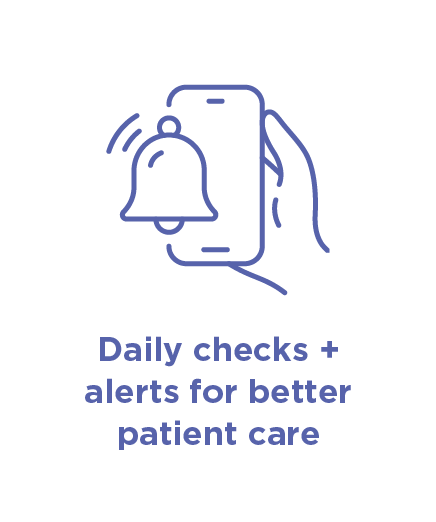 Daily checks + alerts for better patient care