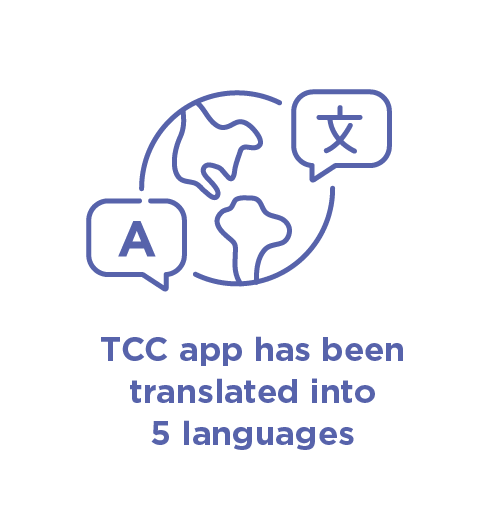 文

A

TCC app has been translated into 5 languages