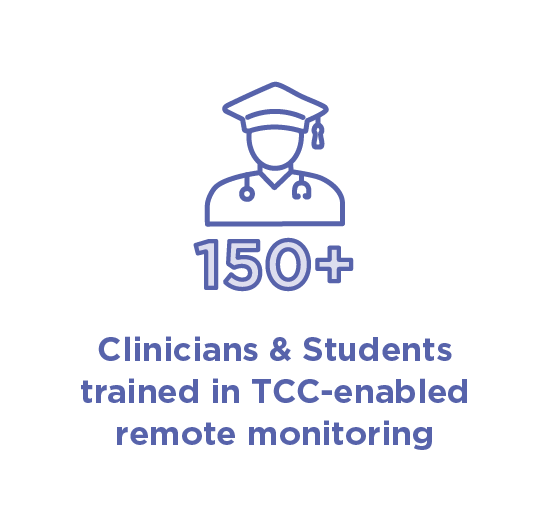 150+

Clinicians & Students trained in TCC-enabled remote monitoring