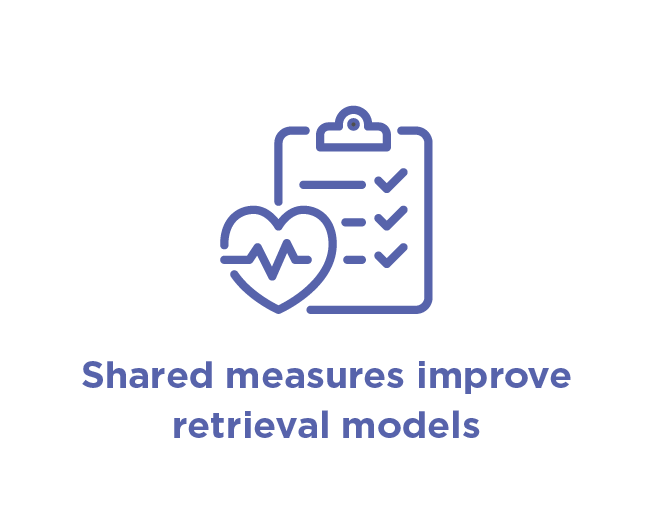 Shared measures improve retrieval models