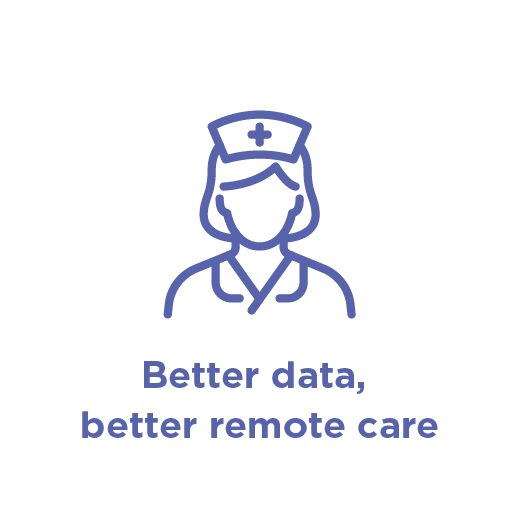 Better data,
better remote care