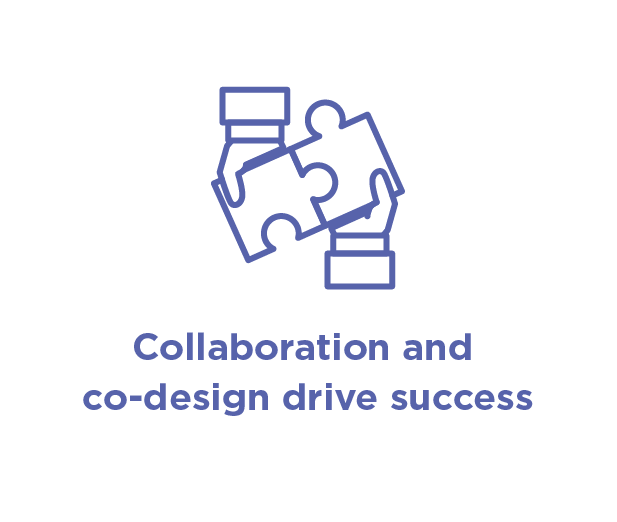 Collaboration and co-design drive success