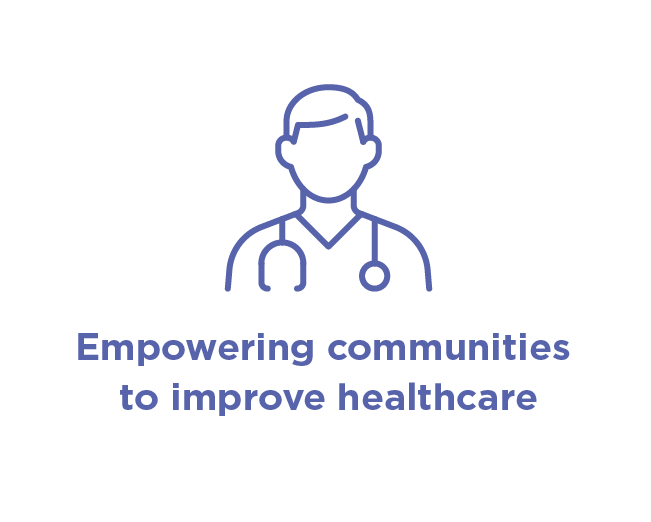 Empowering communities to improve healthcare