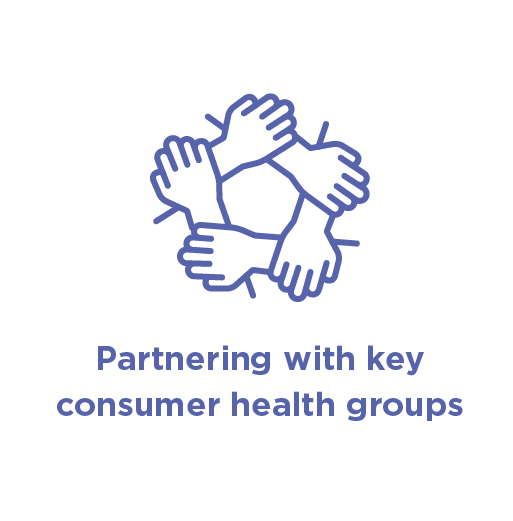 Partnering with key consumer health groups