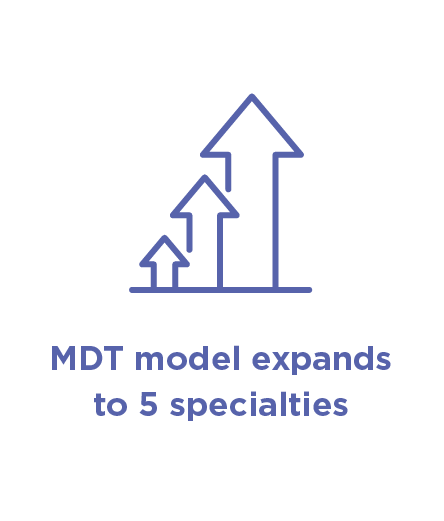 MDT model expands to 5 specialties