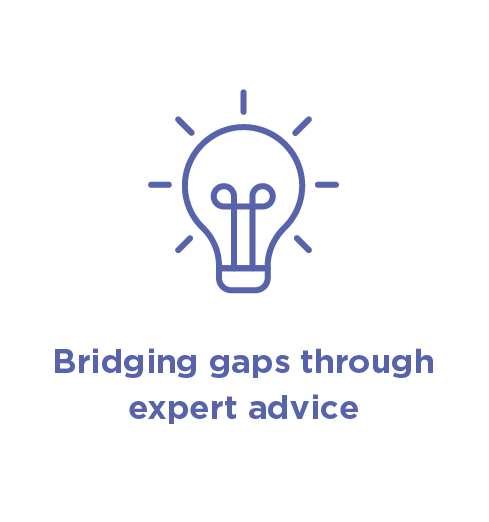 Bridging gaps through expert advice