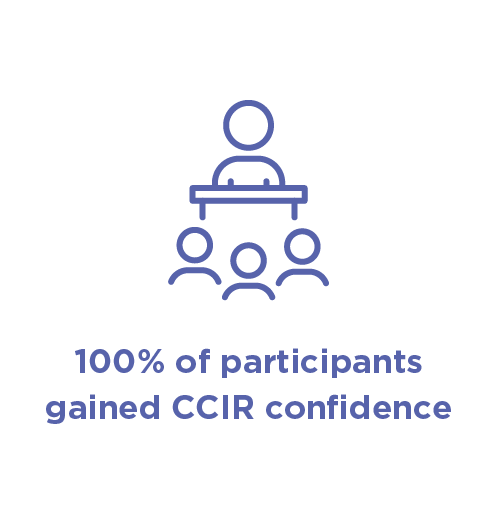 100% of participants gained CCIR confidence