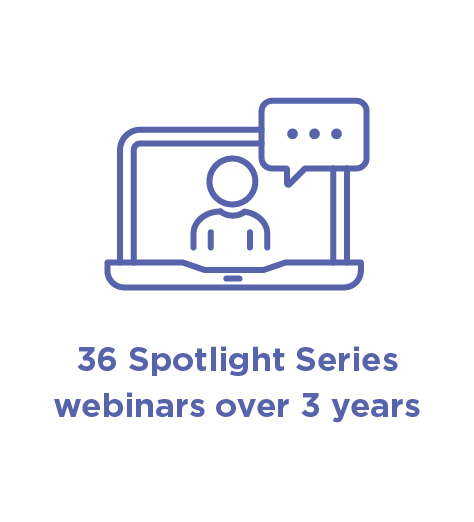 36 Spotlight Series webinars over 3 years