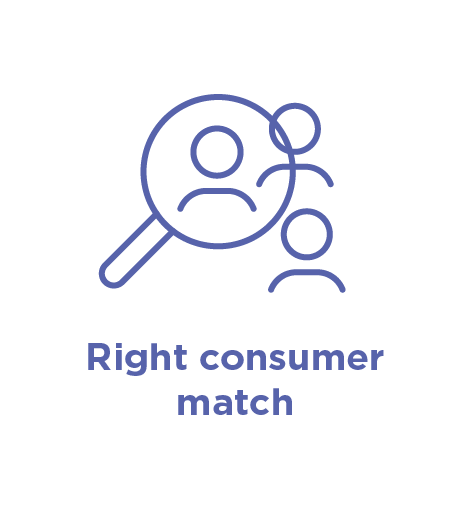 Right consumer match