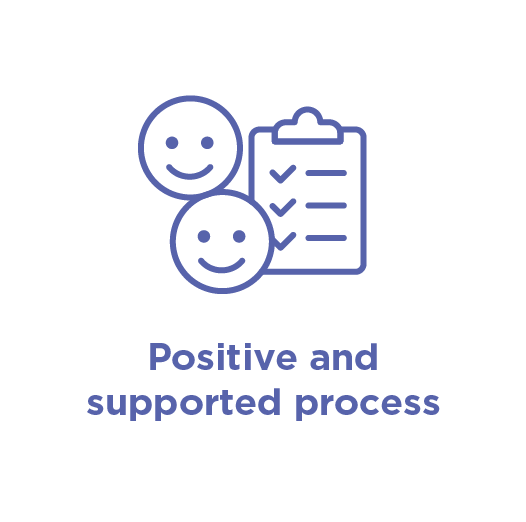 Positive and supported process