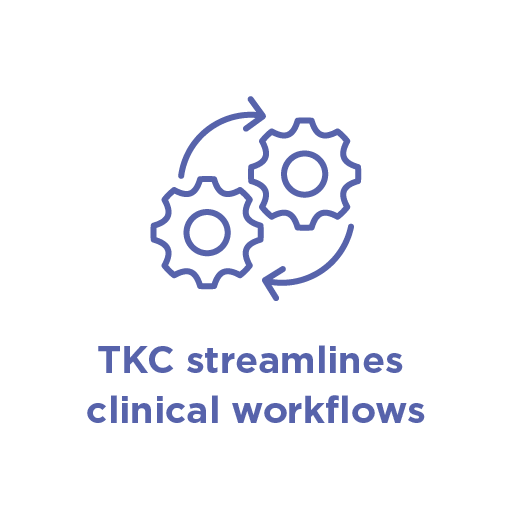 TKC streamlines clinical workflows