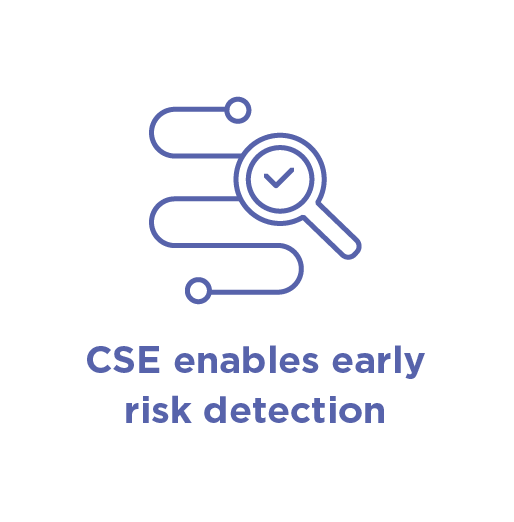 CSE enables early risk detection