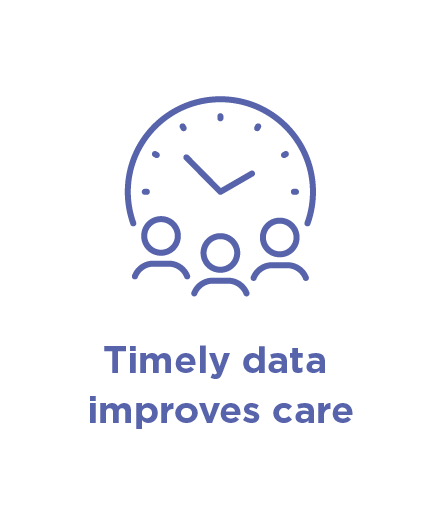 Timely data
improves care