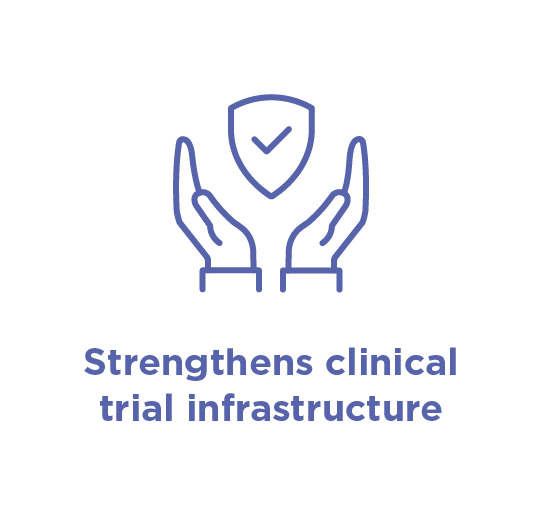 Strengthens clinical trial infrastructure