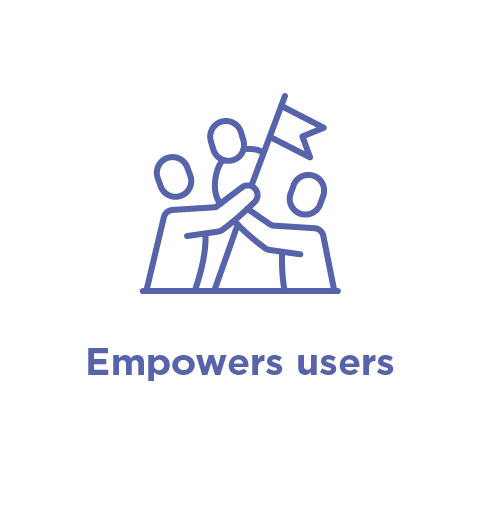 Empowers users