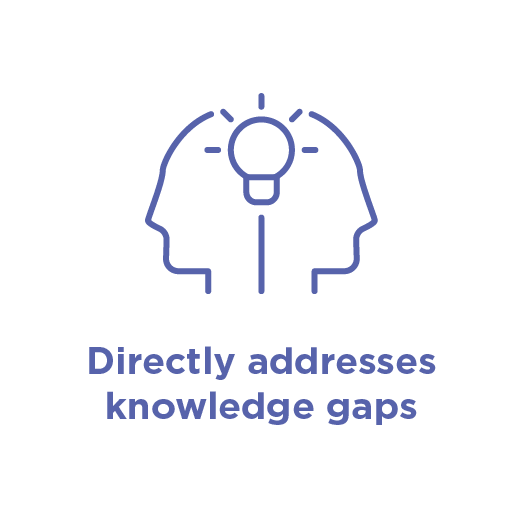 Directly addresses knowledge gaps