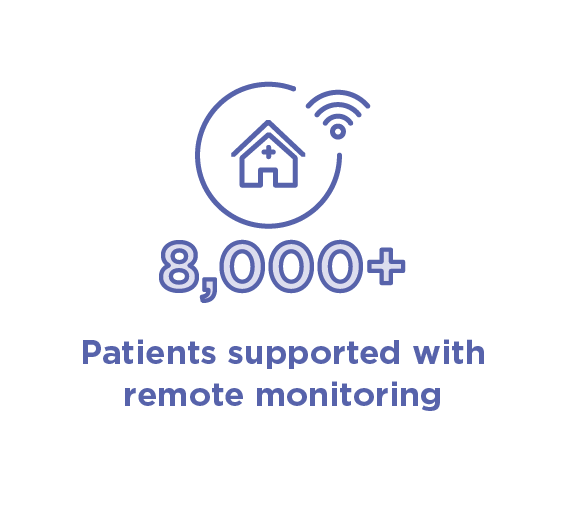 8,000+

Patients supported with remote monitoring