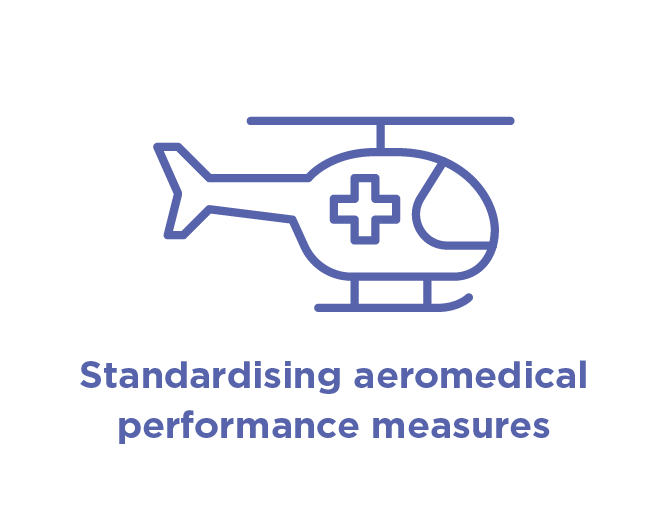 Standardising aeromedical performance measures