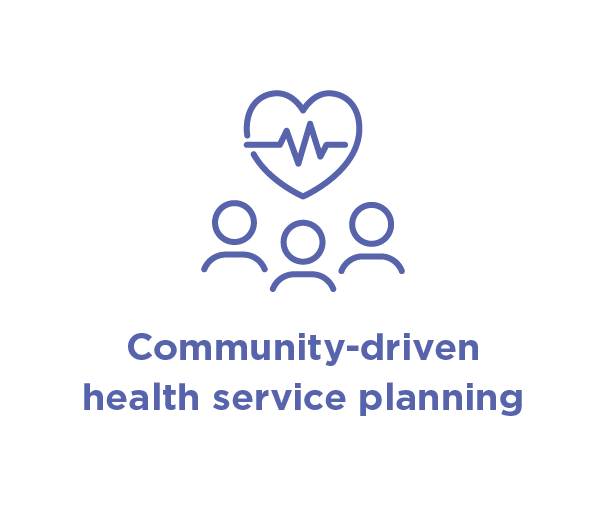 Community-driven health service planning