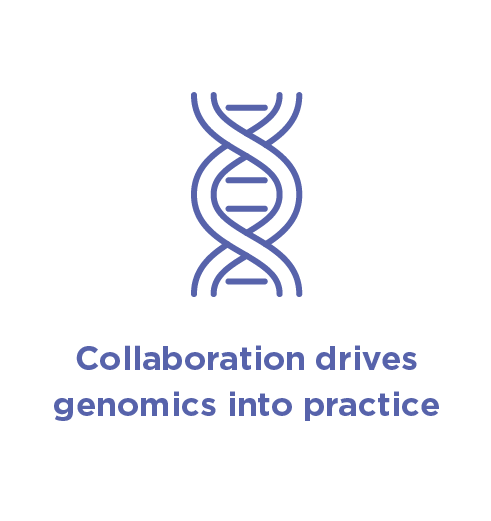 Collaboration drives genomics into practice