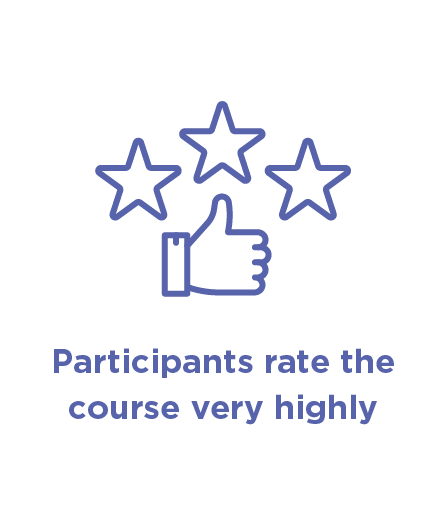 Participants rate the course very highly