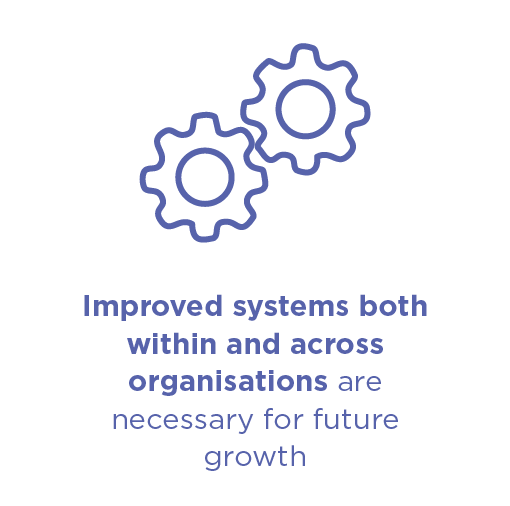 Improved systems both within and across organisations are necessary for future growth