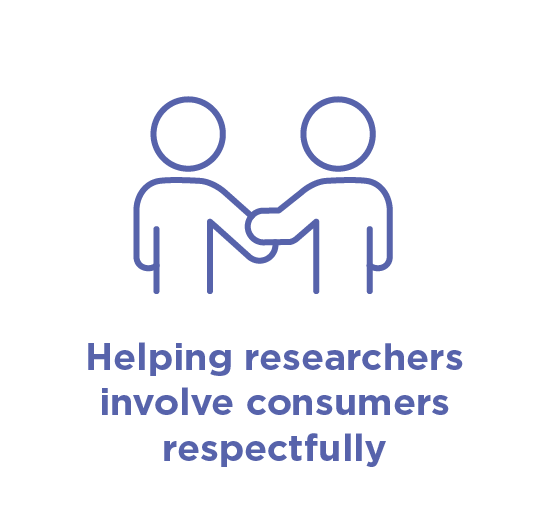 Helping researchers involve consumers respectfully