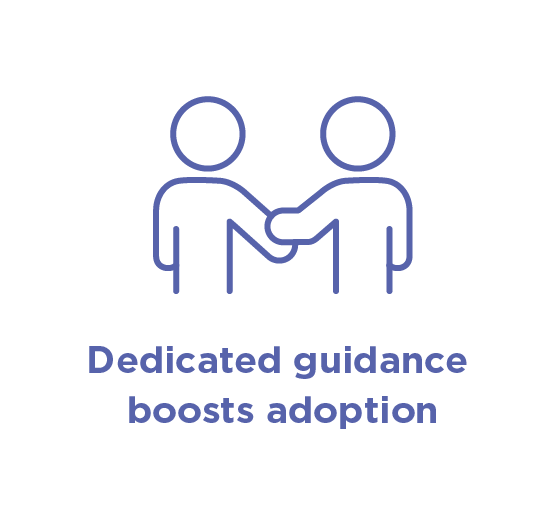 Dedicated guidance boosts adoption