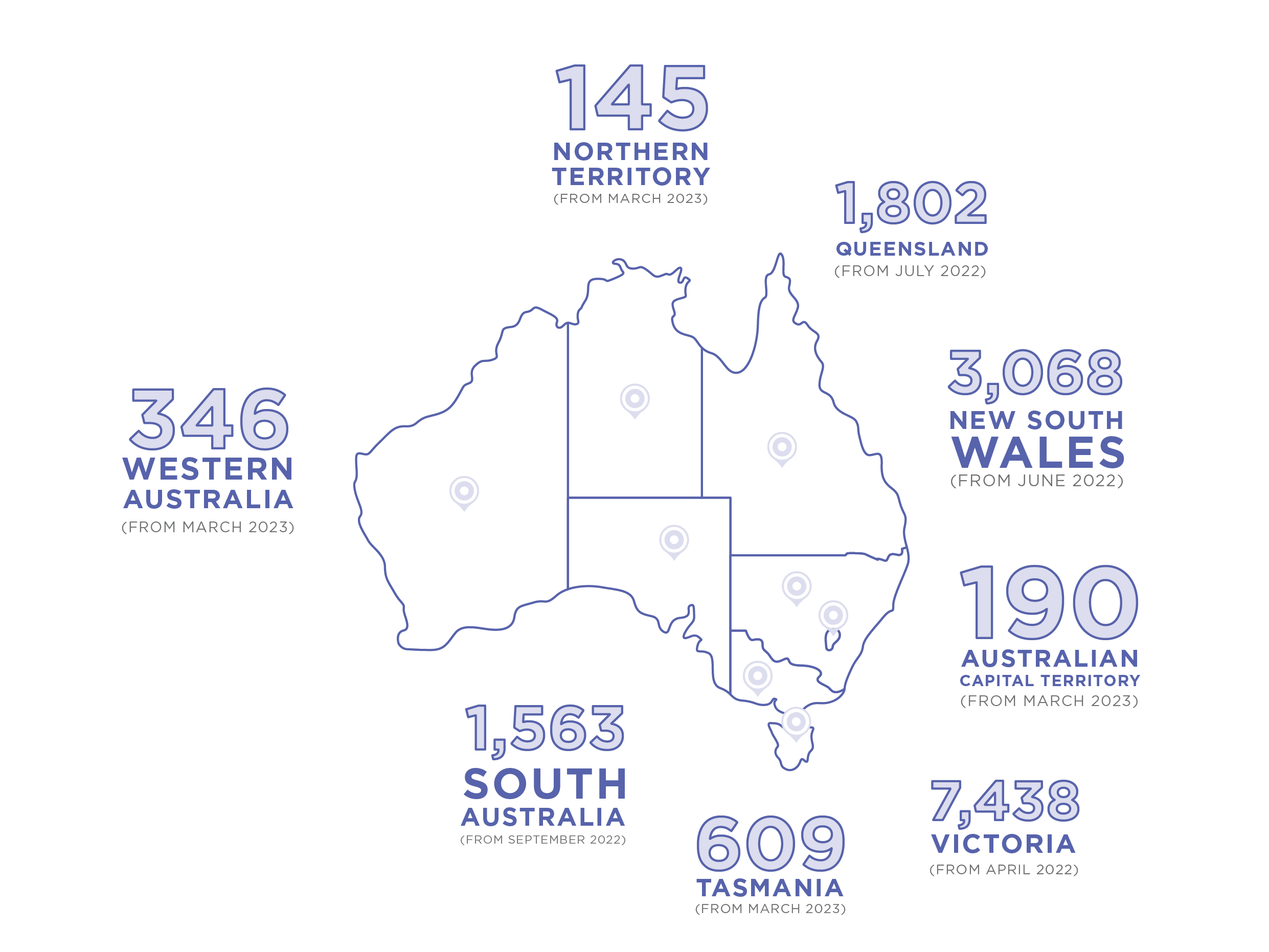 145
NORTHERN TERRITORY
(FROM MARCH 2023)

1,802
QUEENSLAND
(FROM JULY 2022)

346
WESTERN AUSTRALIA
(FROM MARCH 2023)

3,068
NEW SOUTH WALES
(FROM JUNE 2022)

190
AUSTRALIAN CAPITAL TERRITORY
(FROM MARCH 2023)

1,563
SOUTH AUSTRALIA
(FROM SEPTEMBER 2022)

609
TASMANIA
(FROM MARCH 2023)

7,438
VICTORIA
(FROM APRIL 2022)